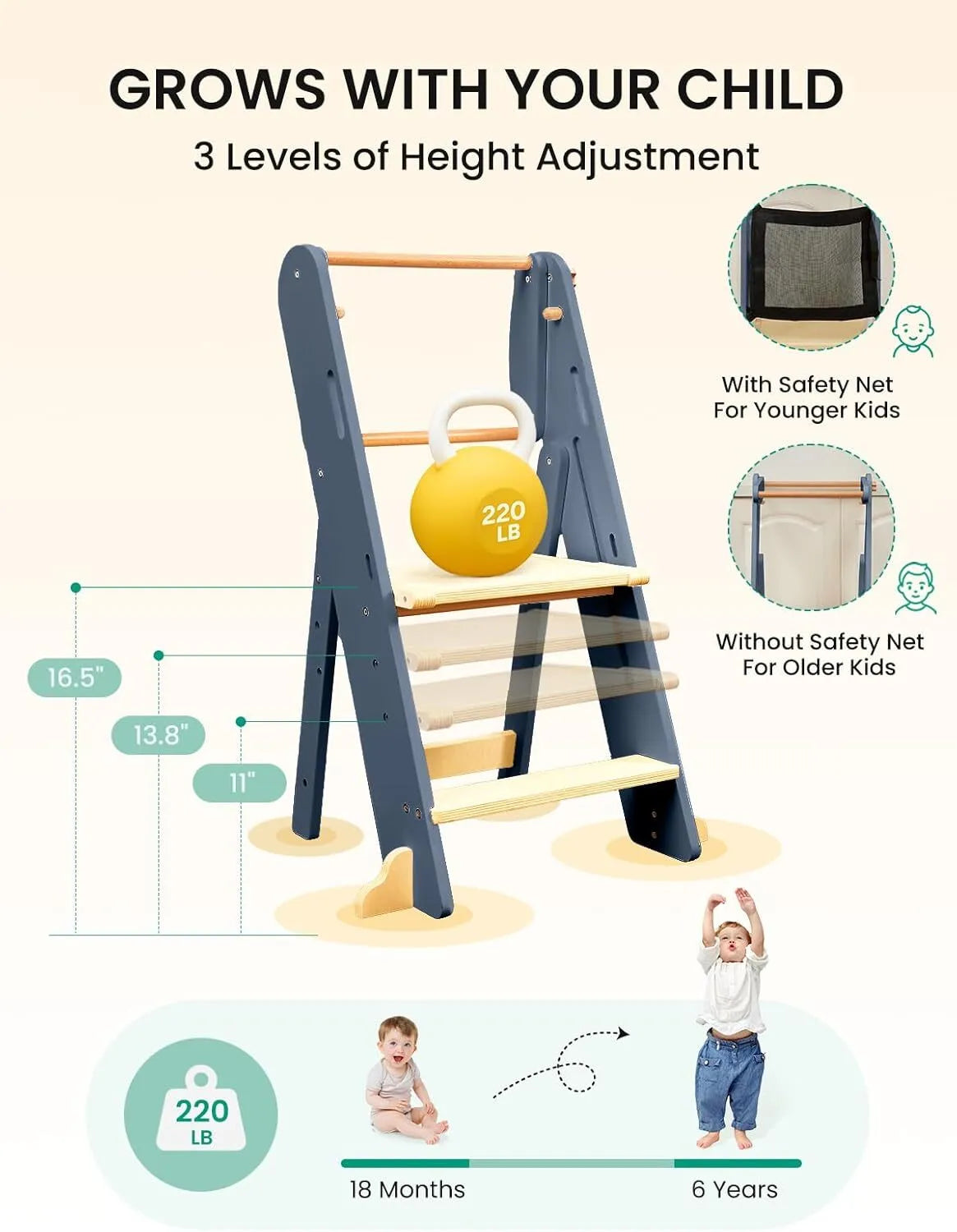 GROWS WITH YOUR CHILD

3 Levels of Height Adjustment

With Safety Net
For Younger Kids

Without Safety Net
For Older Kids

220
LB

16.5"

13.8"

11"

220
LB

18 Months

6 Years